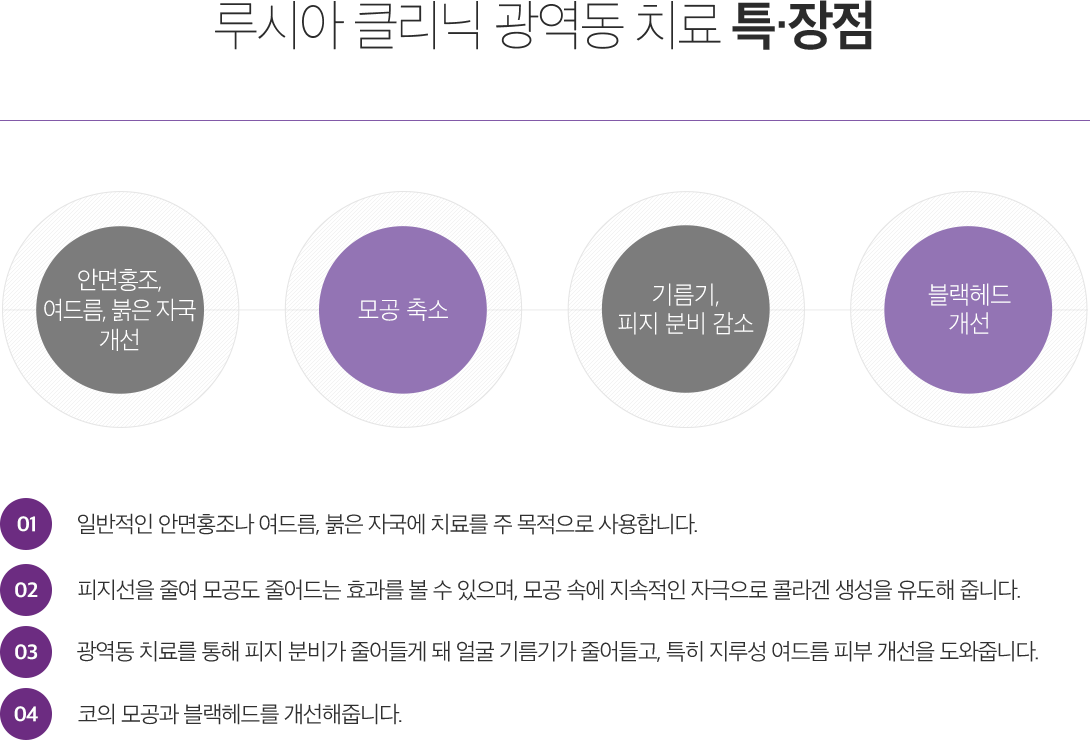 루시아 클리닉 광역동 치료 특·장점

안면홍조,
여드름, 붉은 자국
개선

모공 축소

기름기,
피지 분비 감소

블랙헤드
개선

01 일반적인 안면홍조나 여드름, 붉은 자국에 치료를 주 목적으로 사용합니다.

02 피지선을 줄여 모공도 줄어드는 효과를 볼 수 있으며, 모공 속에 지속적인 자극으로 콜라겐 생성을 유도해 줍니다.

03 광역동 치료를 통해 피지 분비가 줄어들게 돼 얼굴 기름기가 줄어들고, 특히 지루성 여드름 피부 개선을 도와줍니다.

04 코의 모공과 블랙헤드를 개선해줍니다.